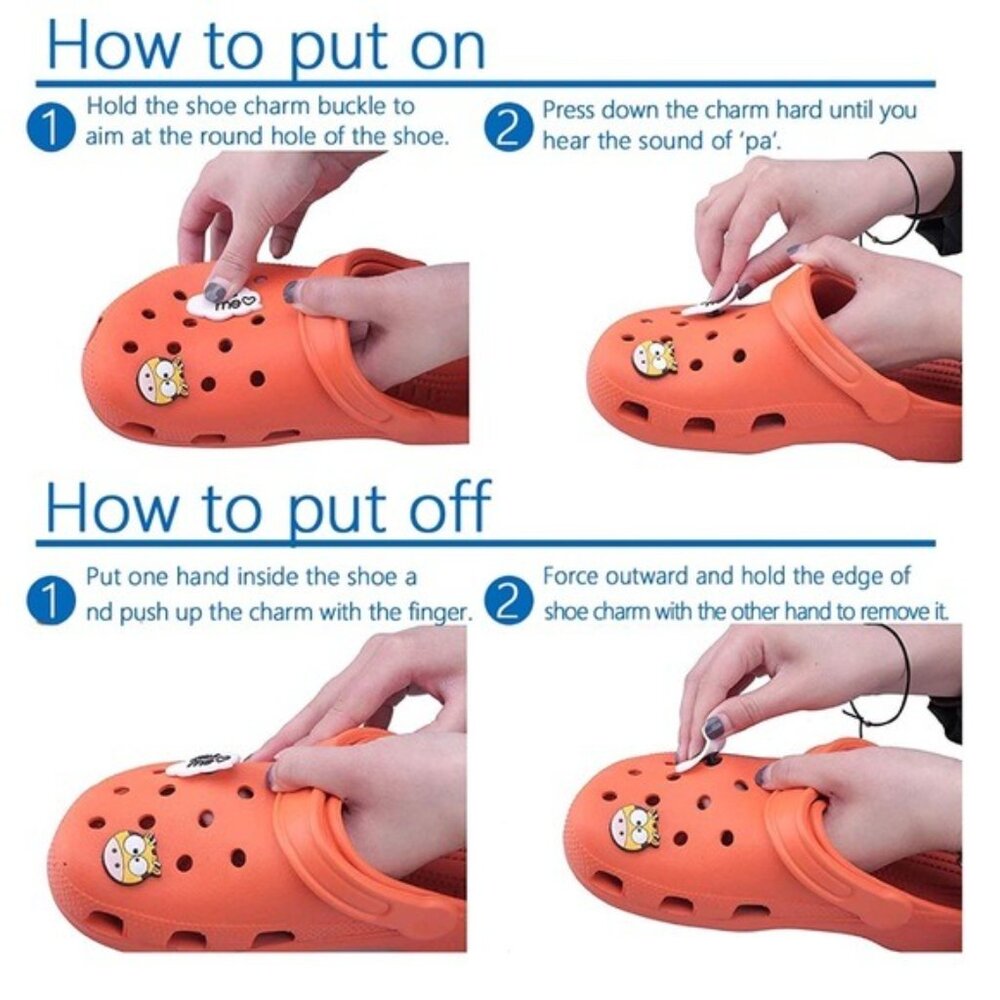 How to put on

1 Hold the shoe charm buckle to aim at the round hole of the shoe.

2 Press down the charm hard until you hear the sound of 'pa'.

me

How to put off

1 Put one hand inside the shoe a nd push up the charm with the finger.

2 Force outward and hold the edge of shoe charm with the other hand to remove it.